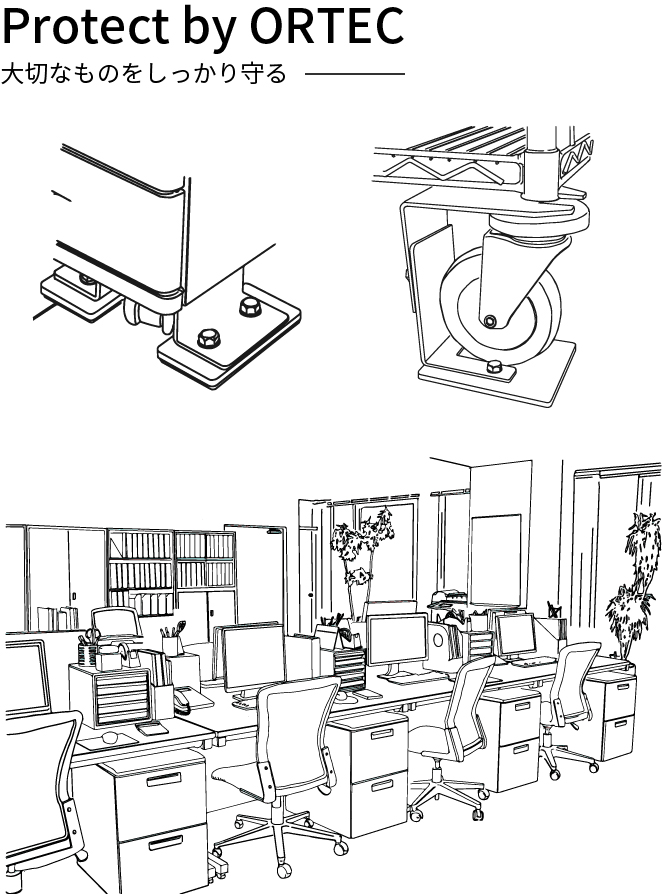 Protect by ORTEC
大切なものをしっかり守る